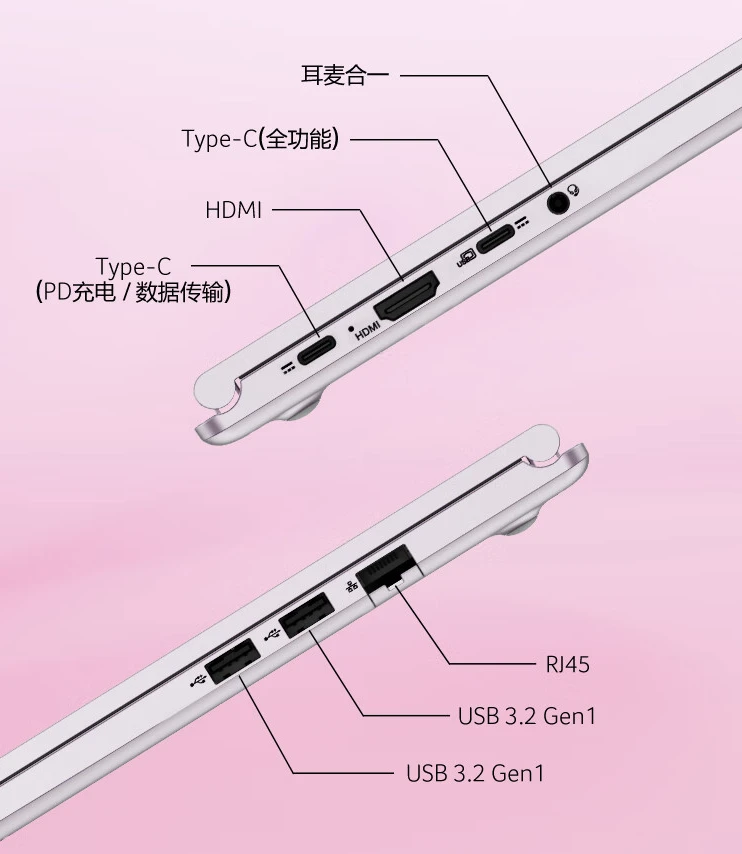 耳麦合一

Type-C(全功能)

HDMI

Type-C
(PD充电 / 数据传输)

HDMI

RJ45

USB 3.2 Gen1

USB 3.2 Gen1